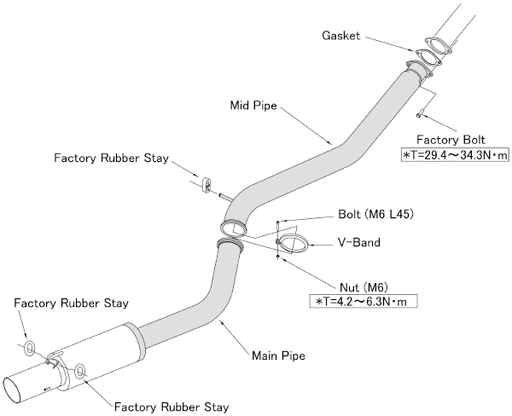 Gasket

Mid Pipe

Factory Bolt
＊T=29.4～34.3N・m

Factory Rubber Stay

Bolt (M6 L45)

V-Band

Nut (M6)
＊T=4.2～6.3N・m

Factory Rubber Stay

Main Pipe

Factory Rubber Stay